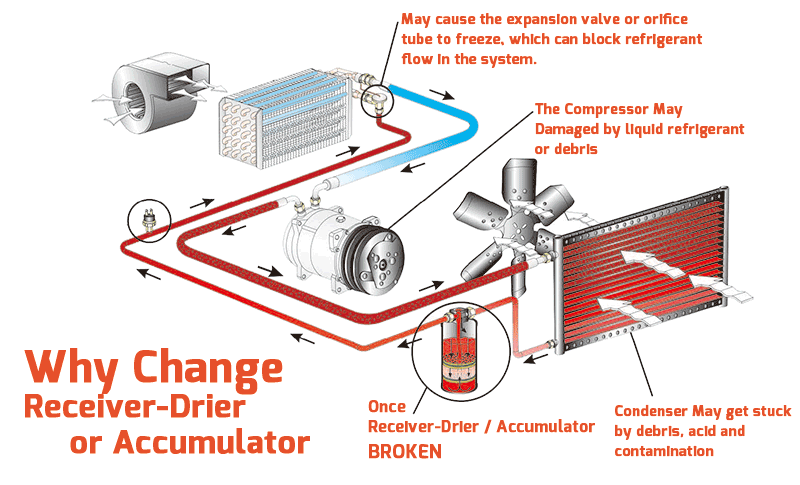 May cause the expansion valve or orifice tube to freeze, which can block refrigerant flow in the system.

The Compressor May Damaged by liquid refrigerant or debris

Why Change Receiver-Drier or Accumulator

Once Receiver-Drier / Accumulator BROKEN

Condenser May get stuck by debris, acid and contamination